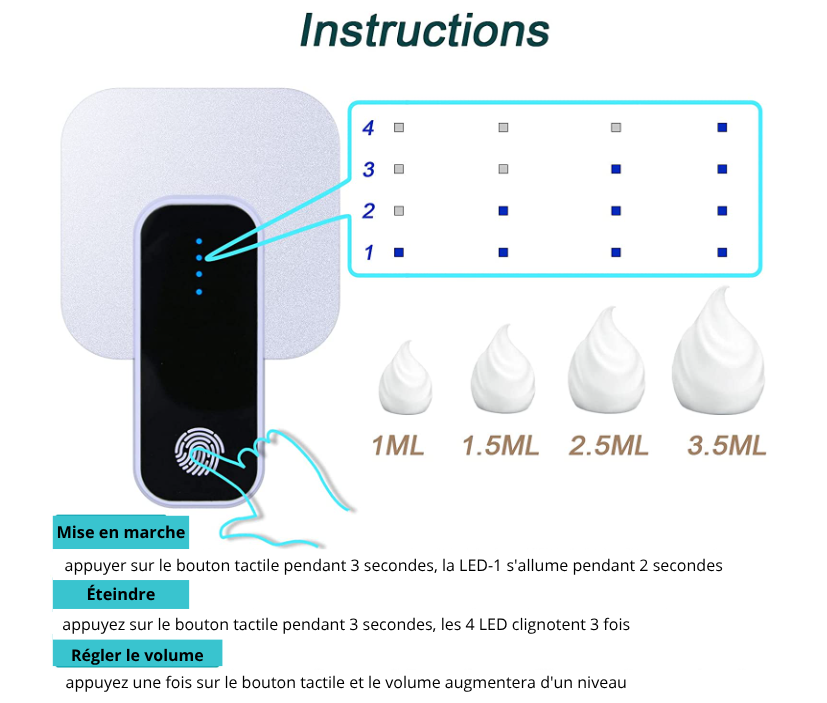 Instructions

4
3
2
1

1ML 1.5ML 2.5ML 3.5ML

Mise en marche

appuyer sur le bouton tactile pendant 3 secondes, la LED-1 s'allume pendant 2 secondes

Éteindre

appuyez sur le bouton tactile pendant 3 secondes, les 4 LED clignotent 3 fois

Régler le volume

appuyez une fois sur le bouton tactile et le volume augmentera d'un niveau